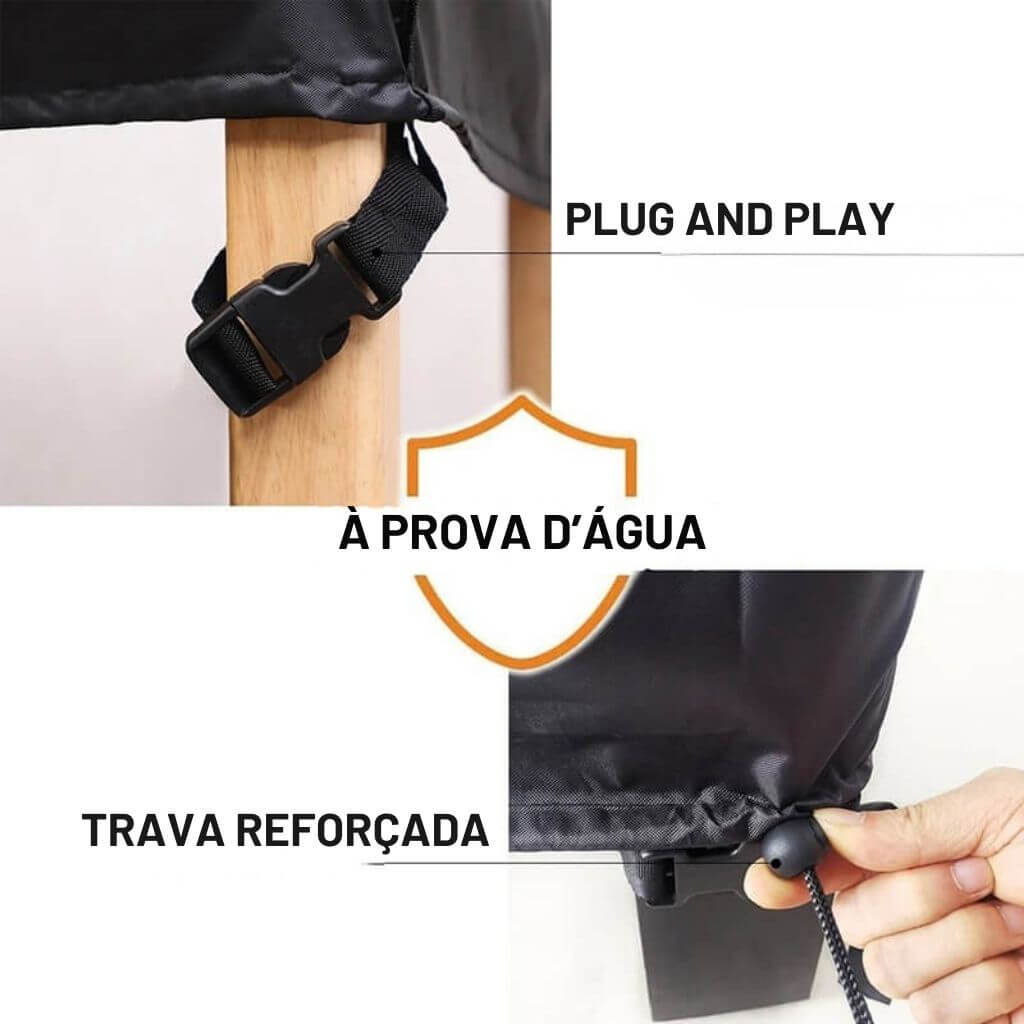 PLUG AND PLAY

À PROVA D'ÁGUA

TRAVA REFORÇADA